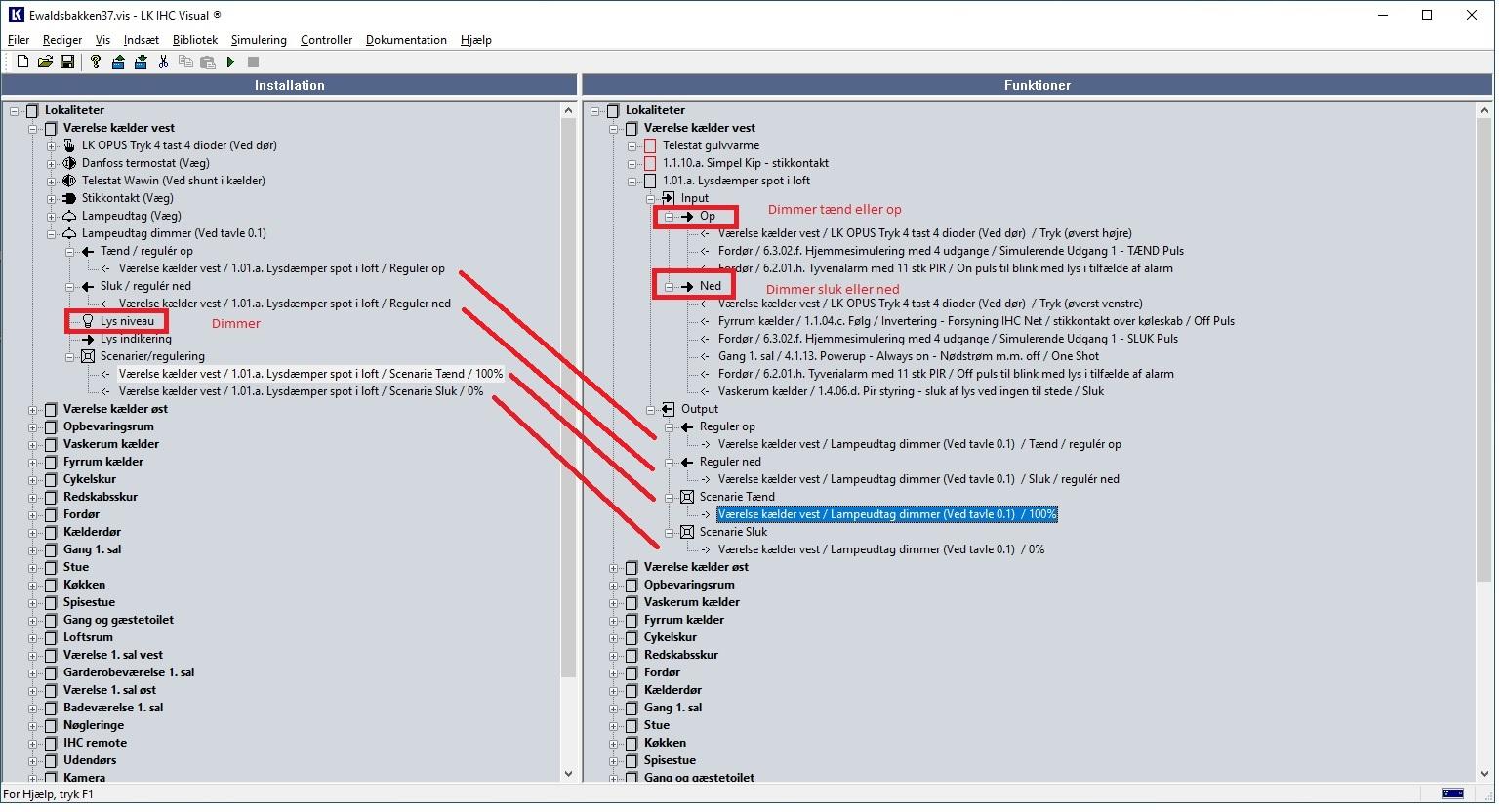 Ewaldsbakken37.vis - LK IHC Visual ®

Filer Rediger Vis Indsæt Bibliotek Simulering Controller Dokumentation Hjælp

Installation

Lokaliteter
Værelse kælder vest
LK OPUS Tryk 4 tast 4 dioder (Ved dør)
Danfoss termostat (Væg)
Telestat Wawin (Ved shunt i kælder)
Stikkontakt (Væg)
Lampeudtag (Væg)
Lampeudtag dimmer (Ved tavle 0.1)
Tænd / regulér op
<- Værelse kælder vest / 1.01.a. Lysdæmper spot i loft / Reguler op
Sluk / regulér ned
<- Værelse kælder vest / 1.01.a. Lysdæmper spot i loft / Reguler ned
Lys niveau
Dimmer
Lys indikering
Scenarier/regulering
<- Værelse kælder vest / 1.01.a. Lysdæmper spot i loft / Scenarie Tænd / 100%
<- Værelse kælder vest / 1.01.a. Lysdæmper spot i loft / Scenarie Sluk / 0%
Værelse kælder øst
Opbevaringsrum
Vaskerum kælder
Fyrrum kælder
Cykelskur
Redskabsskur
Fordør
Kælderdør
Gang 1. sal
Stue
Køkken
Spisestue
Gang og gæstetoilet
Loftsrum
Værelse 1. sal vest
Garderobeværelse 1. sal
Værelse 1. sal øst
Badeværelse 1. sal
Nøgleringe
IHC remote
Udendørs
Kamera

Funktioner

Lokaliteter
Værelse kælder vest
Telestat gulvvarme
1.1.10.a. Simpel Kip - stikkontakt
1.01.a. Lysdæmper spot i loft
Input
Op
Dimmer tænd eller op
<- Værelse kælder vest / LK OPUS Tryk 4 tast 4 dioder (Ved dør) / Tryk (øverst højre)
<- Fordør / 6.3.02.f. Hjemmesimulering med 4 udgange / Simulerende Udgang 1 - TÆND Puls
<- Fordør / 6.2.01.h. Tyverialarm med 11 stk PIR / On puls til blink med lys i tilfælde af alarm
Ned
Dimmer sluk eller ned
<- Værelse kælder vest / LK OPUS Tryk 4 tast 4 dioder (Ved dør) / Tryk (øverst venstre)
<- Fyrrum kælder / 1.1.04.c. Følg / Invertering - Forsyning IHC Net / stikkontakt over køleskab / Off Puls
<- Fordør / 6.3.02.f. Hjemmesimulering med 4 udgange / Simulerende Udgang 1 - SLUK Puls
<- Gang 1. sal / 4.1.13. Powerup - Always on - Nødstrøm m.m. off / One Shot
<- Fordør / 6.2.01.h. Tyverialarm med 11 stk PIR / Off puls til blink med lys i tilfælde af alarm
<- Vaskerum kælder / 1.4.06.d. Pir styring - sluk af lys ved ingen til stede / Sluk
Output
Reguler op
-> Værelse kælder vest / Lampeudtag dimmer (Ved tavle 0.1) / Tænd / regulér op
Reguler ned
-> Værelse kælder vest / Lampeudtag dimmer (Ved tavle 0.1) / Sluk / regulér ned
Scenarie Tænd
-> Værelse kælder vest / Lampeudtag dimmer (Ved tavle 0.1) / 100%
Scenarie Sluk
-> Værelse kælder vest / Lampeudtag dimmer (Ved tavle 0.1) / 0%
Værelse kælder øst
Opbevaringsrum
Vaskerum kælder
Fyrrum kælder
Cykelskur
Redskabsskur
Fordør
Kælderdør
Gang 1. sal
Stue
Køkken
Spisestue
Gang og gæstetoilet

For Hjælp, tryk F1