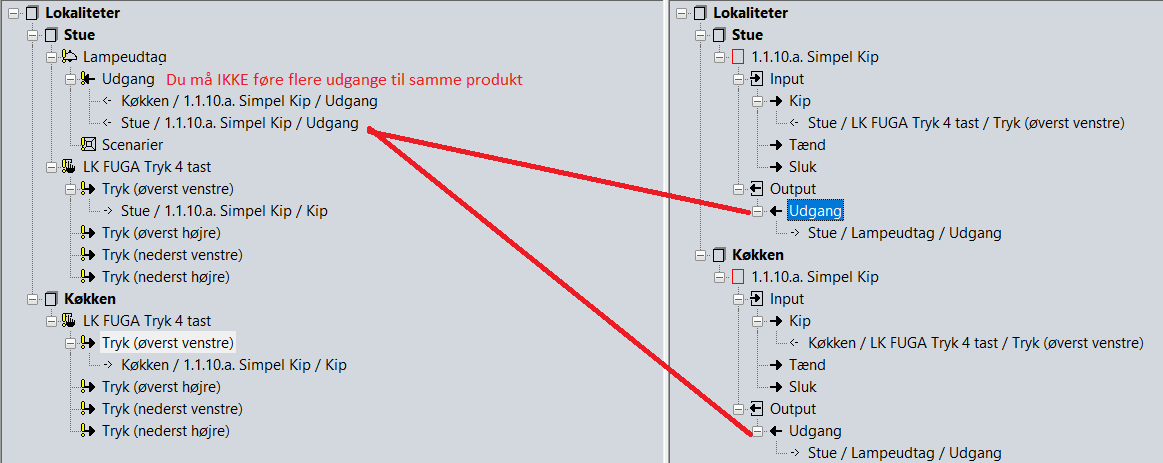 Lokaliteter
Stue
Lampeudtag
Udgang
Du må IKKE føre flere udgange til samme produkt
Køkken / 1.1.10.a. Simpel Kip / Udgang
Stue / 1.1.10.a. Simpel Kip / Udgang
Scenarier
LK FUGA Tryk 4 tast
Tryk (øverst venstre)
Stue / 1.1.10.a. Simpel Kip / Kip
Tryk (øverst højre)
Tryk (nederst venstre)
Tryk (nederst højre)
Køkken
LK FUGA Tryk 4 tast
Tryk (øverst venstre)
Køkken / 1.1.10.a. Simpel Kip / Kip
Tryk (øverst højre)
Tryk (nederst venstre)
Tryk (nederst højre)

Lokaliteter
Stue
1.1.10.a. Simpel Kip
Input
Kip
Stue / LK FUGA Tryk 4 tast / Tryk (øverst venstre)
Tænd
Sluk
Output
Udgang
Stue / Lampeudtag / Udgang
Køkken
1.1.10.a. Simpel Kip
Input
Kip
Køkken / LK FUGA Tryk 4 tast / Tryk (øverst venstre)
Tænd
Sluk
Output
Udgang
Stue / Lampeudtag / Udgang